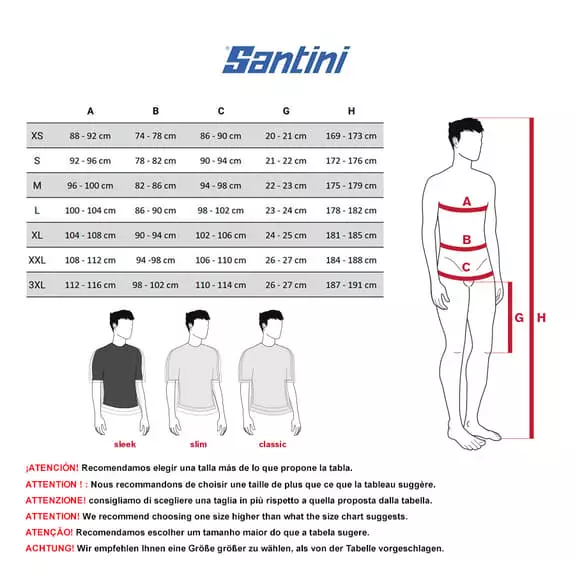 Santini

| | A | B | C | G | H |
|---|---|---|---|---|---|
| XS | 88 - 92 cm | 74 - 78 cm | 86 - 90 cm | 20 - 21 cm | 169 - 173 cm |
| S | 92 - 96 cm | 78 - 82 cm | 90 - 94 cm | 21 - 22 cm | 172 - 176 cm |
| M | 96 - 100 cm | 82 - 86 cm | 94 - 98 cm | 22 - 23 cm | 175 - 179 cm |
| L | 100 - 104 cm | 86 - 90 cm | 98 - 102 cm | 23 - 24 cm | 178 - 182 cm |
| XL | 104 - 108 cm | 90 - 94 cm | 102 - 106 cm | 24 - 25 cm | 181 - 185 cm |
| XXL | 108 - 112 cm | 94 -98 cm | 106 - 110 cm | 26 - 27 cm | 184 - 188 cm |
| 3XL | 112 - 116 cm | 98 - 102 cm | 110 - 114 cm | 26 - 27 cm | 187 - 191 cm |

A
B
C
G
H

sleek
slim
classic

¡ATENCIÓN! Recomendamos elegir una talla más de lo que propone la tabla.
ATTENTION ! : Nous recommandons de choisir une taille de plus que ce que la tableau suggère.
ATTENZIONE! consigliamo di scegliere una taglia in più rispetto a quella proposta dalla tabella.
ATTENTION! We recommend choosing one size higher than what the size chart suggests.
ATENÇÃO! Recomendamos escolher um tamanho maior do que a tabela sugere.
ACHTUNG! Wir empfehlen Ihnen eine Größe größer zu wählen, als von der Tabelle vorgeschlagen.