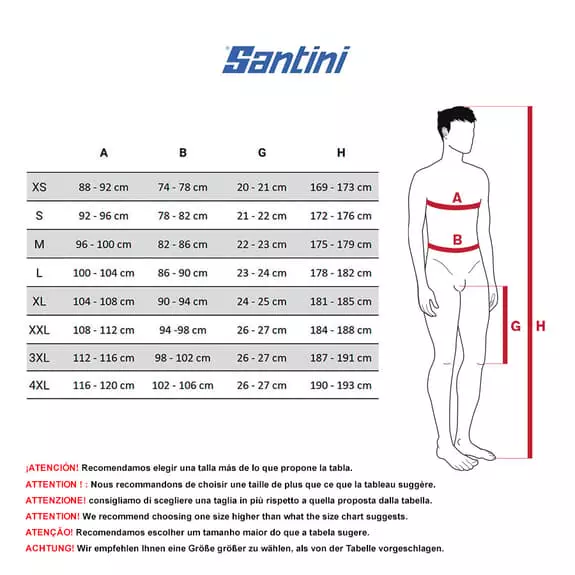 Santini

| | A | B | G | H |
|---|---|---|---|---|
| XS | 88 - 92 cm | 74 - 78 cm | 20 - 21 cm | 169 - 173 cm |
| S | 92 - 96 cm | 78 - 82 cm | 21 - 22 cm | 172 - 176 cm |
| M | 96 - 100 cm | 82 - 86 cm | 22 - 23 cm | 175 - 179 cm |
| L | 100 - 104 cm | 86 - 90 cm | 23 - 24 cm | 178 - 182 cm |
| XL | 104 - 108 cm | 90 - 94 cm | 24 - 25 cm | 181 - 185 cm |
| XXL | 108 - 112 cm | 94 -98 cm | 26 - 27 cm | 184 - 188 cm |
| 3XL | 112 - 116 cm | 98 - 102 cm | 26 - 27 cm | 187 - 191 cm |
| 4XL | 116 - 120 cm | 102 - 106 cm | 26 - 27 cm | 190 - 193 cm |

A
B
G
H

¡ATENCIÓN! Recomendamos elegir una talla más de lo que propone la tabla.
ATTENTION ! : Nous recommandons de choisir une taille de plus que ce que la tableau suggère.
ATTENZIONE! consigliamo di scegliere una taglia in più rispetto a quella proposta dalla tabella.
ATTENTION! We recommend choosing one size higher than what the size chart suggests.
ATENÇÃO! Recomendamos escolher um tamanho maior do que a tabela sugere.
ACHTUNG! Wir empfehlen Ihnen eine Größe größer zu wählen, als von der Tabelle vorgeschlagen.