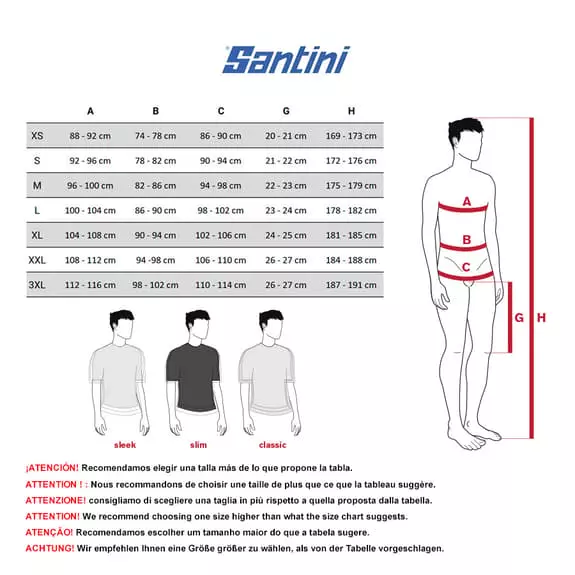 Santini

|  | A | B | C | G | H |
|---|---|---|---|---|---|
| XS | 88 - 92 cm | 74 - 78 cm | 86 - 90 cm | 20 - 21 cm | 169 - 173 cm |
| S | 92 - 96 cm | 78 - 82 cm | 90 - 94 cm | 21 - 22 cm | 172 - 176 cm |
| M | 96 - 100 cm | 82 - 86 cm | 94 - 98 cm | 22 - 23 cm | 175 - 179 cm |
| L | 100 - 104 cm | 86 - 90 cm | 98 - 102 cm | 23 - 24 cm | 178 - 182 cm |
| XL | 104 - 108 cm | 90 - 94 cm | 102 - 106 cm | 24 - 25 cm | 181 - 185 cm |
| XXL | 108 - 112 cm | 94 -98 cm | 106 - 110 cm | 26 - 27 cm | 184 - 188 cm |
| 3XL | 112 - 116 cm | 98 - 102 cm | 110 - 114 cm | 26 - 27 cm | 187 - 191 cm |

A
B
C
G H

sleek slim classic

¡ATENCIÓN! Recomendamos elegir una talla más de lo que propone la tabla.
ATTENTION ! : Nous recommandons de choisir une taille de plus que ce que la tableau suggère.
ATTENZIONE! consigliamo di scegliere una taglia in più rispetto a quella proposta dalla tabella.
ATTENTION! We recommend choosing one size higher than what the size chart suggests.
ATENÇÃO! Recomendamos escolher um tamanho maior do que a tabela sugere.
ACHTUNG! Wir empfehlen Ihnen eine Größe größer zu wählen, als von der Tabelle vorgeschlagen.